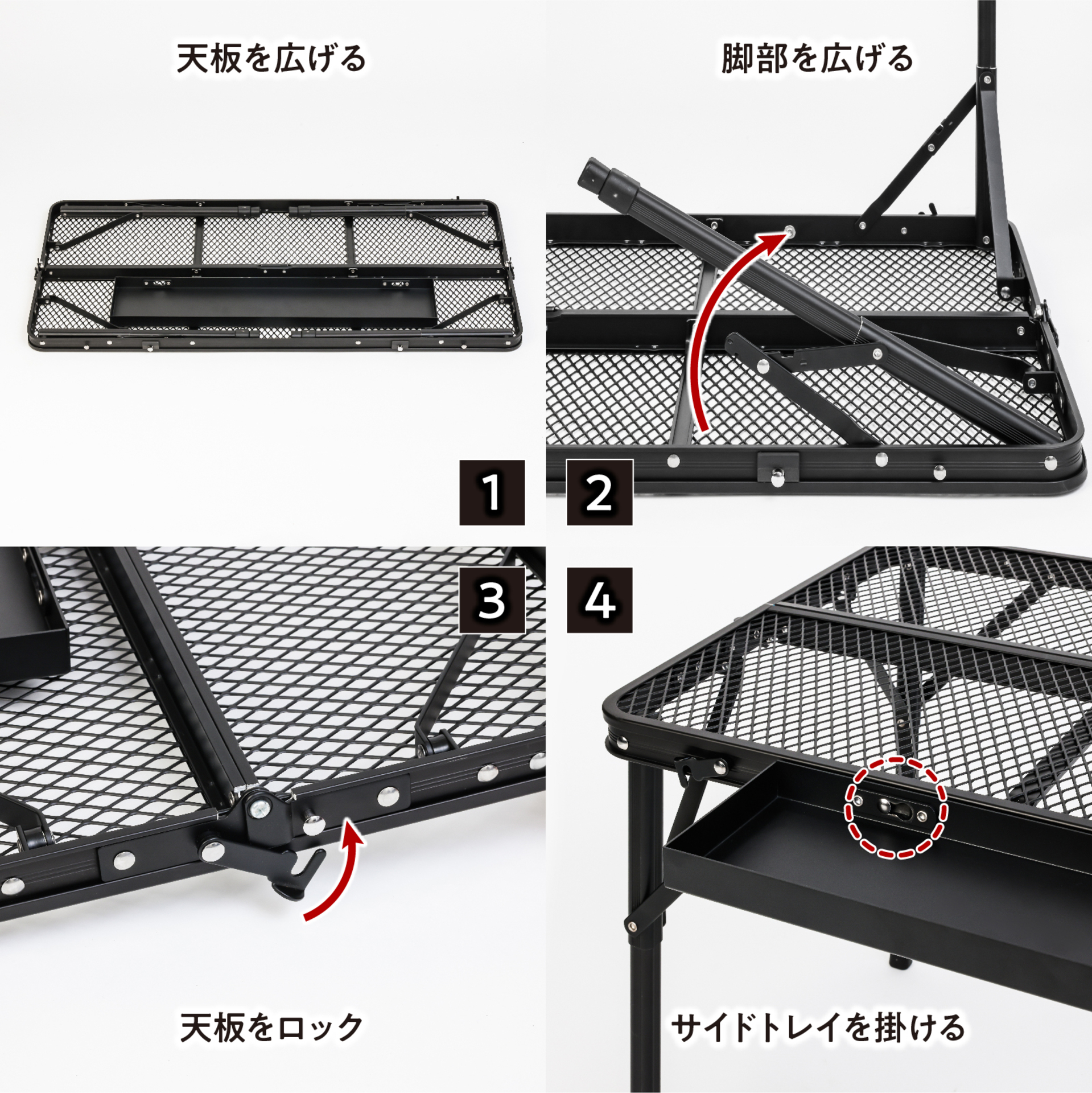 天板を広げる

1

脚部を広げる

2

3

天板をロック

4

サイドトレイを掛ける