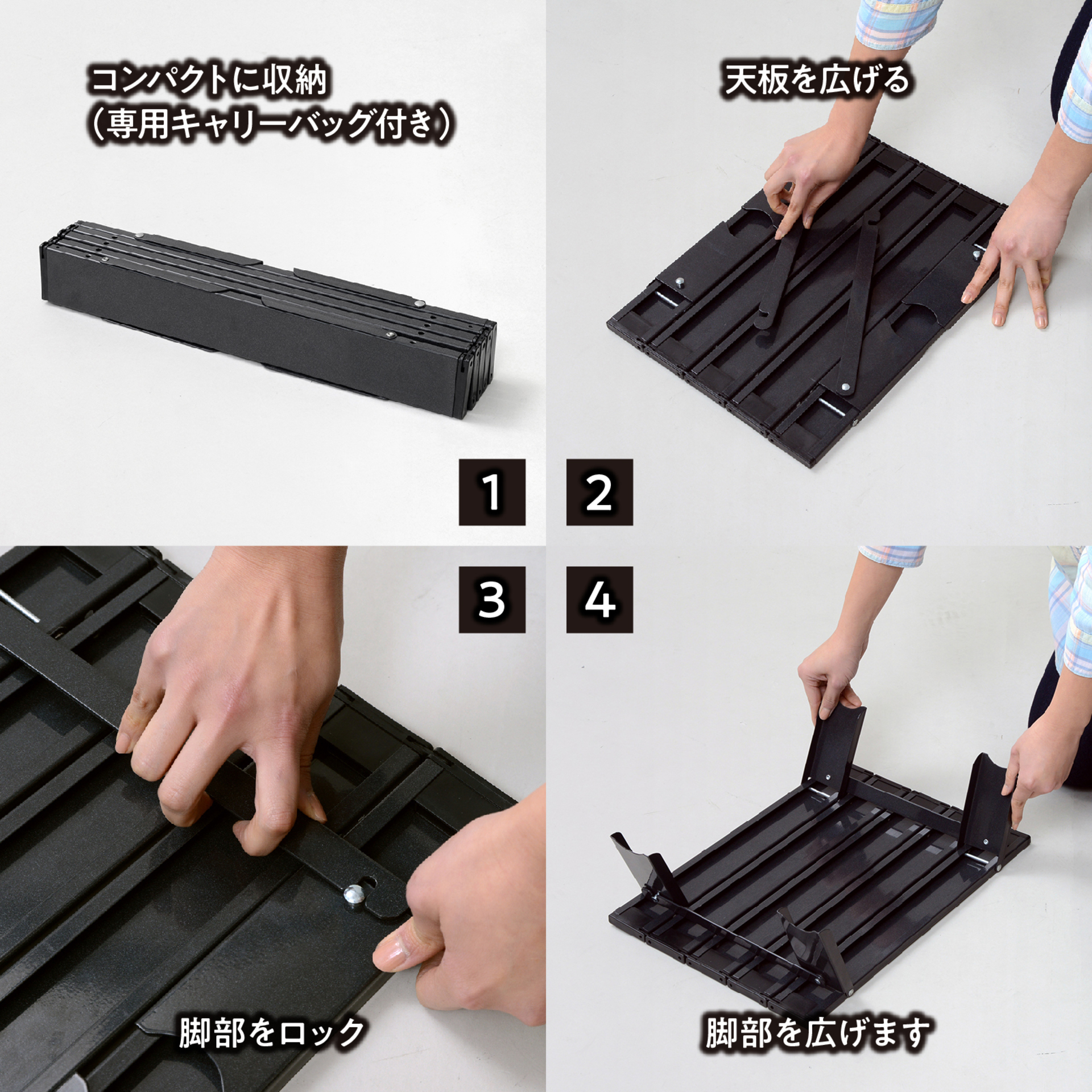 コンパクトに収納
（専用キャリーバッグ付き）

天板を広げる

1

2

3

4

脚部をロック

脚部を広げます