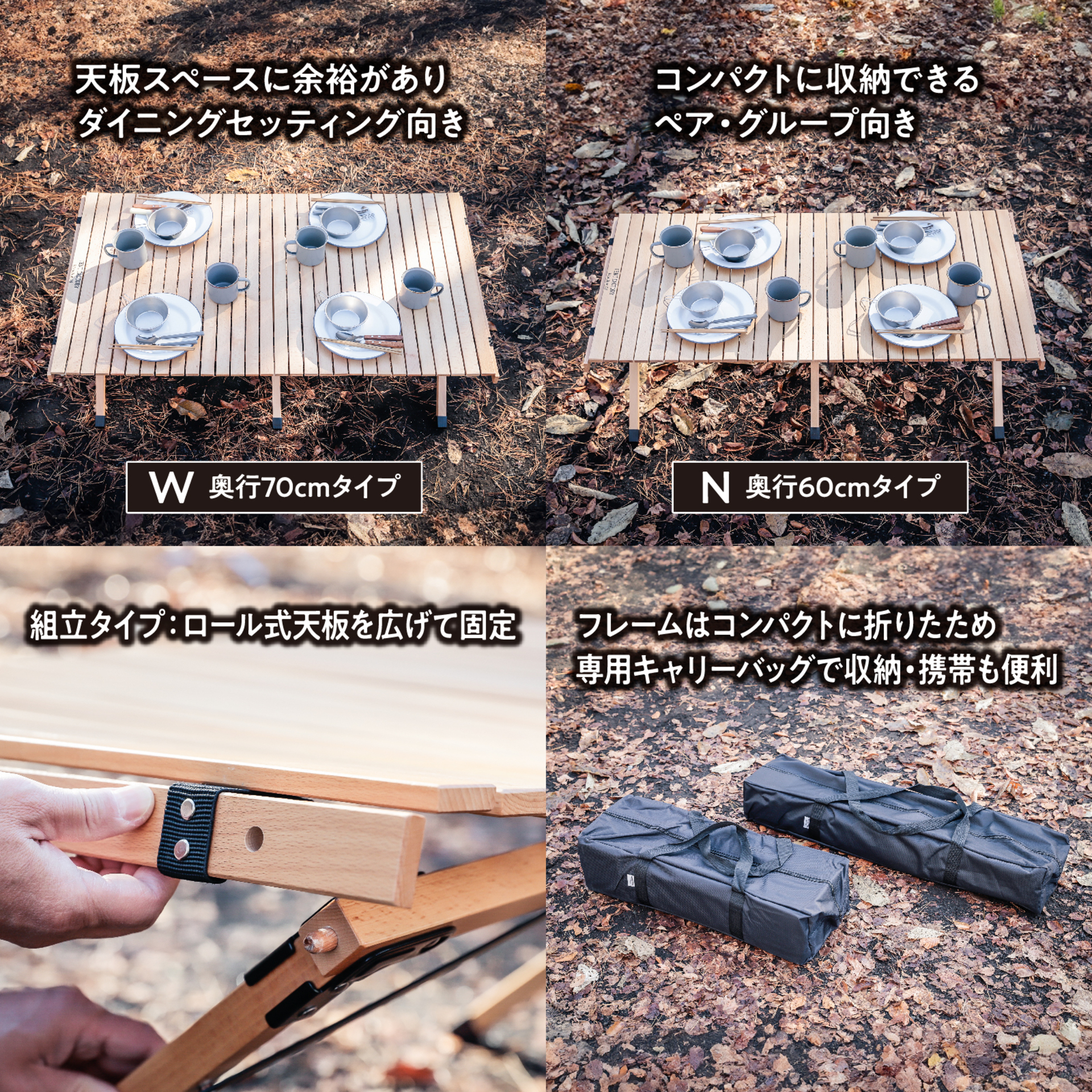 天板スペースに余裕があり
ダイニングセッティング向き

W 奥行70cmタイプ

コンパクトに収納できる
ペア・グループ向き

N 奥行60cmタイプ

組立タイプ：ロール式天板を広げて固定

フレームはコンパクトに折りたため
専用キャリーバッグで収納・携帯も便利