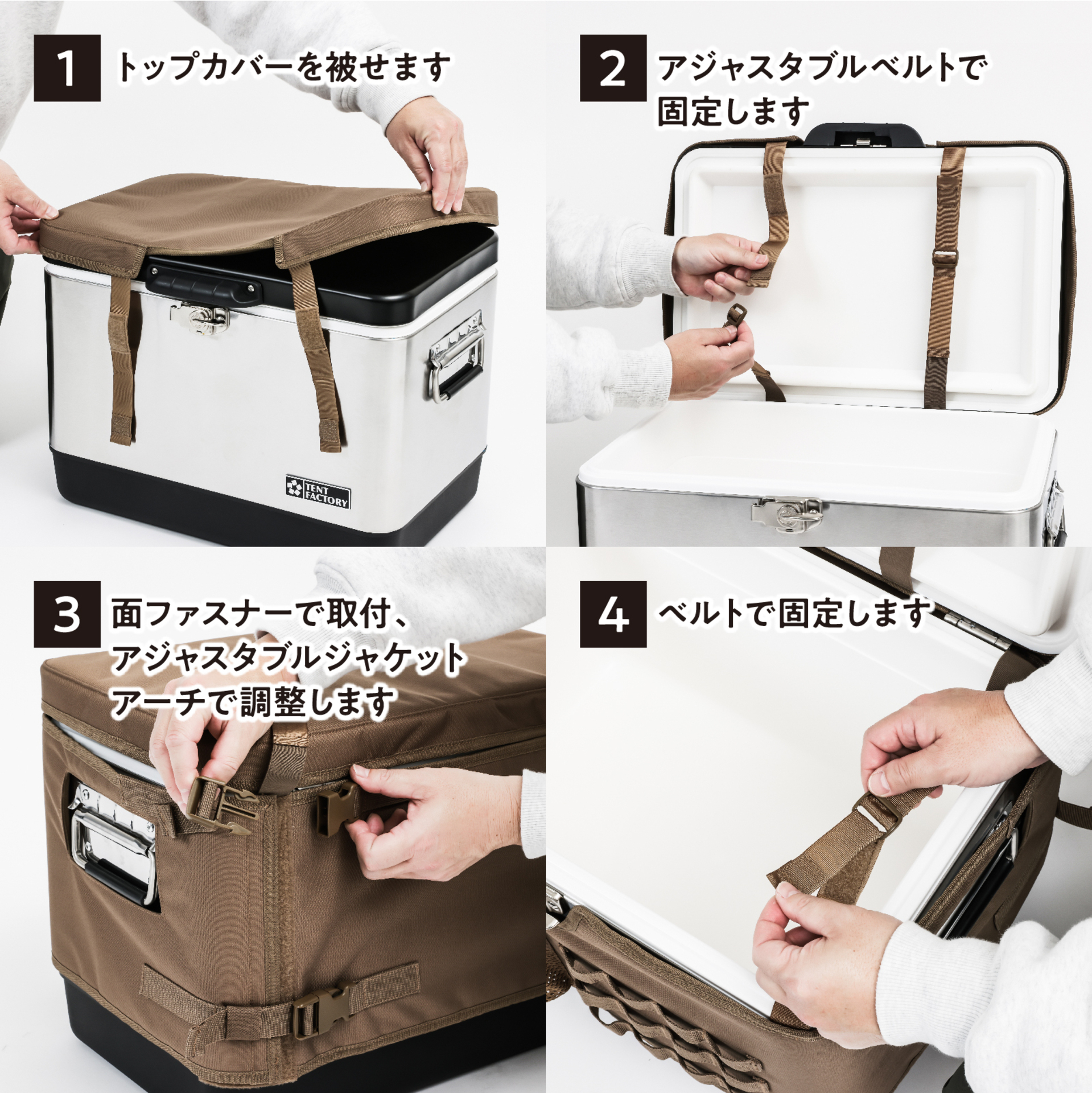 1 トップカバーを被せます

TENT FACTORY

2 アジャスタブルベルトで固定します

3 面ファスナーで取付、アジャスタブルジャケットアーチで調整します

4 ベルトで固定します