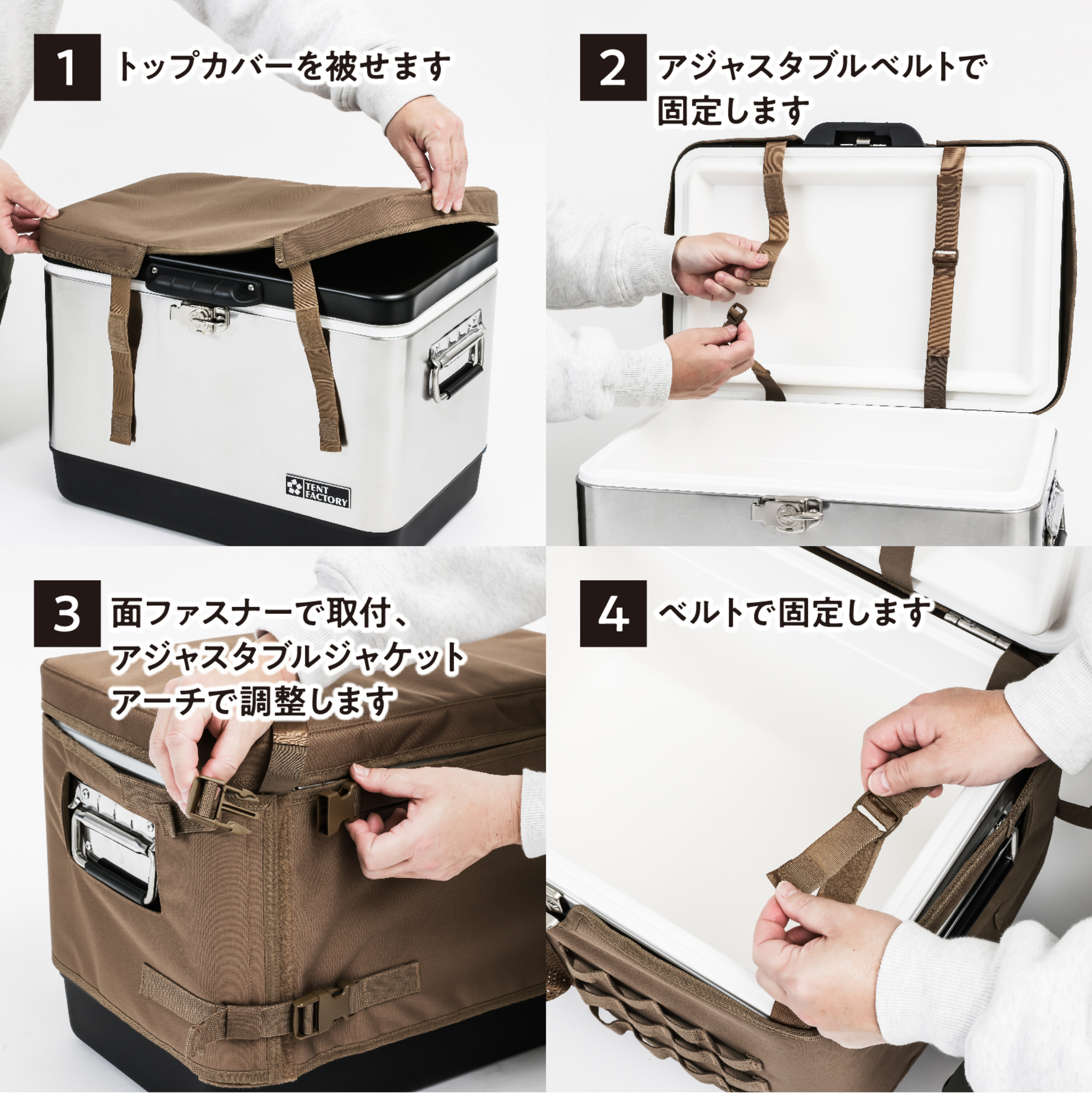 1 トップカバーを被せます

TENT FACTORY

2 アジャスタブルベルトで固定します

3 面ファスナーで取付、アジャスタブルジャケットアーチで調整します

4 ベルトで固定します